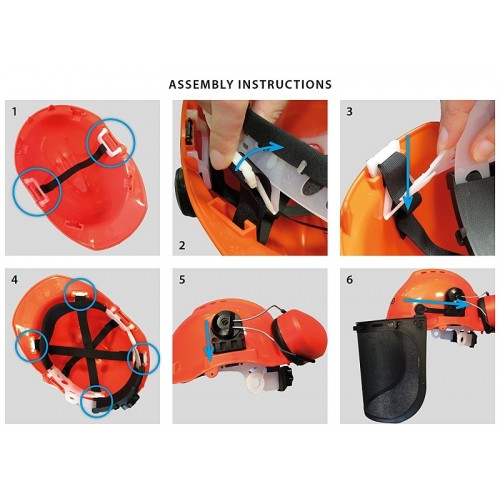 ASSEMBLY INSTRUCTIONS

1

2

3

4

5

6